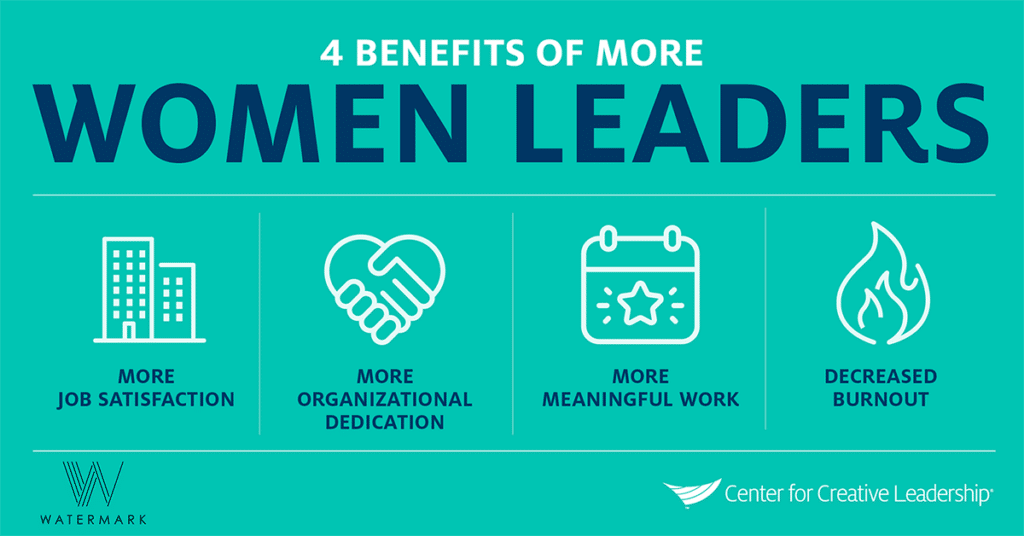 4 BENEFITS OF MORE
WOMEN LEADERS

MORE
JOB SATISFACTION

MORE
ORGANIZATIONAL
DEDICATION

MORE
MEANINGFUL WORK

DECREASED
BURNOUT

W
WATERMARK

Center for Creative Leadership®